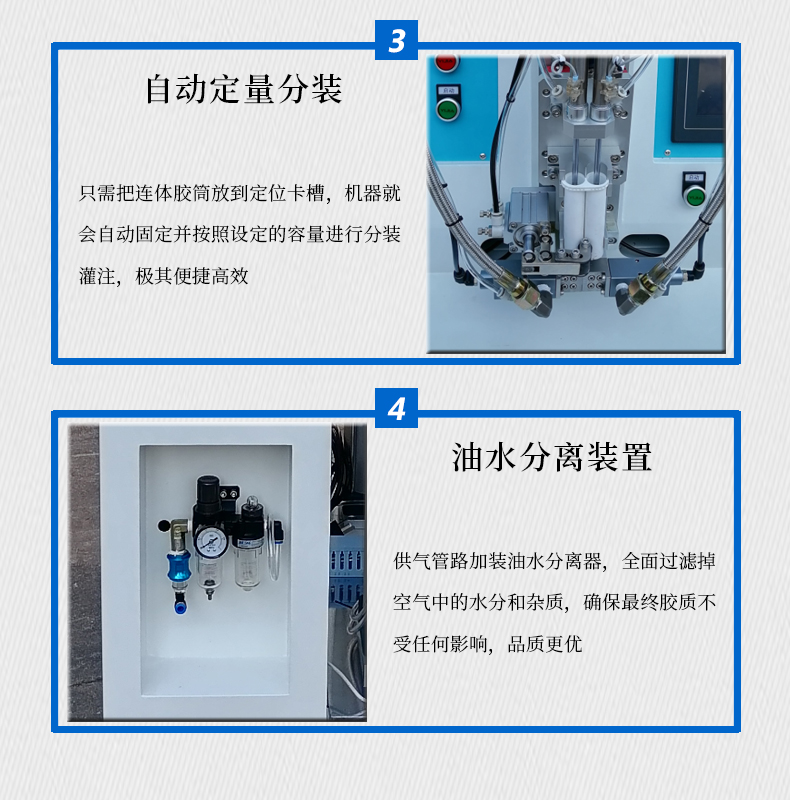 3

自动定量分装

只需把连体胶筒放到定位卡槽，机器就会自动固定并按照设定的容量进行分装灌注，极其便捷高效

自动

自动

4

油水分离装置

供气管路加装油水分离器，全面过滤掉空气中的水分和杂质，确保最终胶质不受任何影响，品质更优