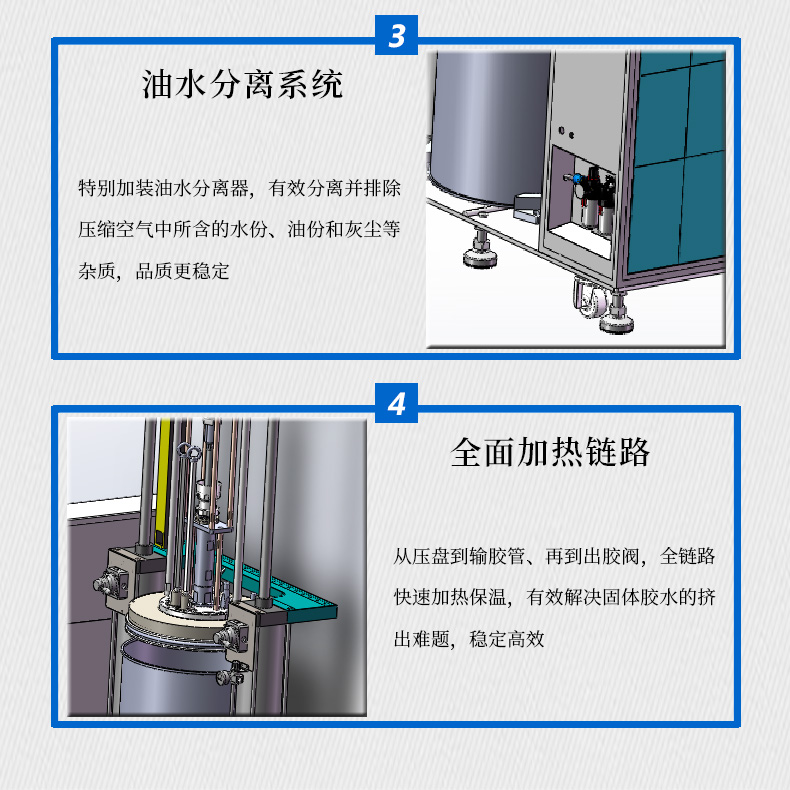 3

油水分离系统

特别加装油水分离器，有效分离并排除压缩空气中所含的水份、油份和灰尘等杂质，品质更稳定

4

全面加热链路

从压盘到输胶管、再到出胶阀，全链路快速加热保温，有效解决固体胶水的挤出难题，稳定高效