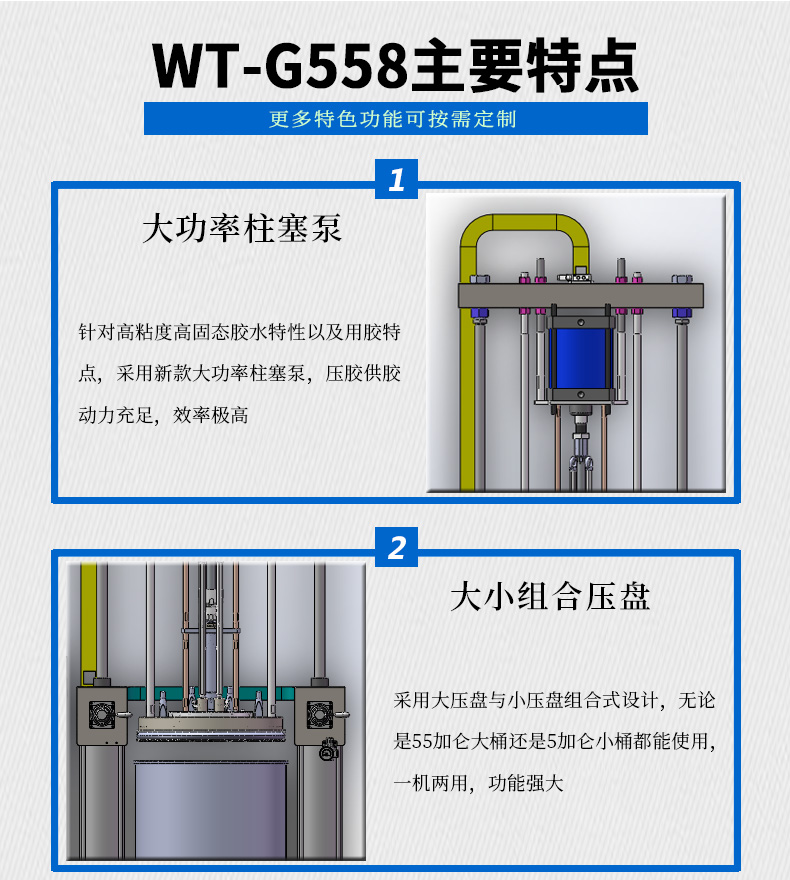 WT-G558主要特点

更多特色功能可按需定制

1

大功率柱塞泵

针对高粘度高固态胶水特性以及用胶特点，采用新款大功率柱塞泵，压胶供胶动力充足，效率极高

2

大小组合压盘

采用大压盘与小压盘组合式设计，无论是55加仑大桶还是5加仑小桶都能使用，一机两用，功能强大